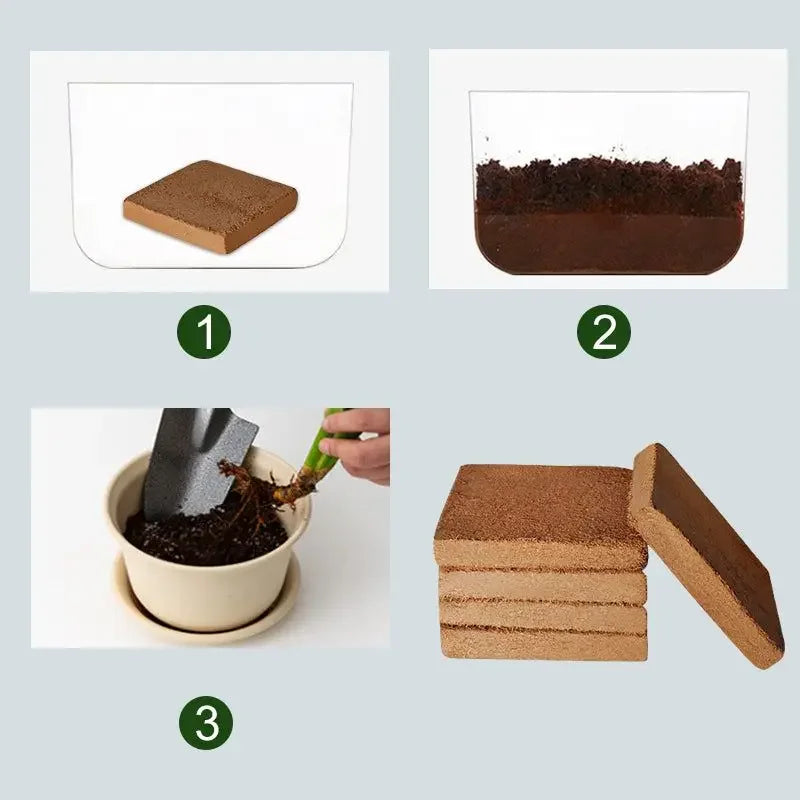 1

2

3